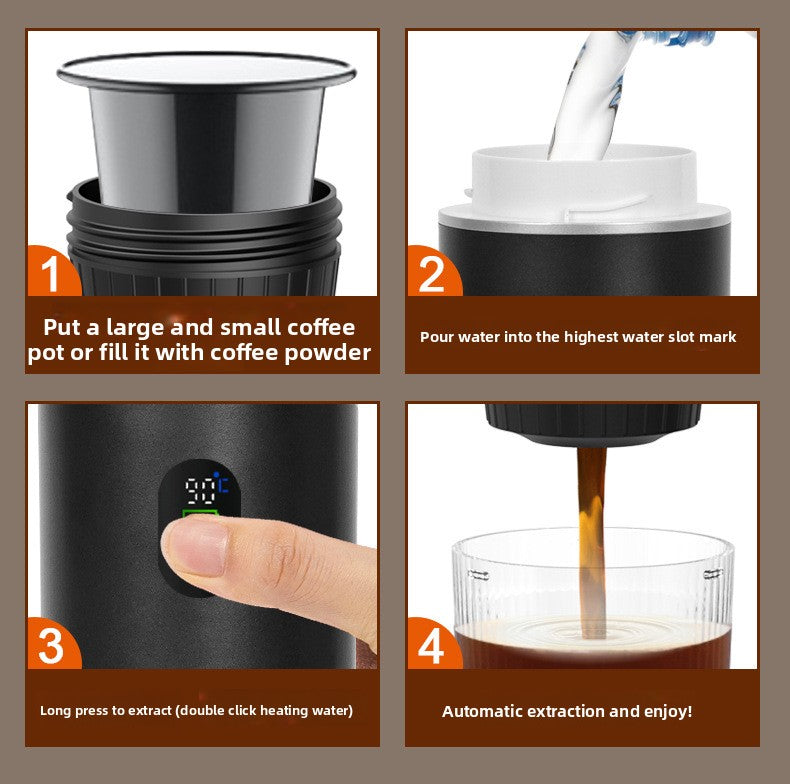 1

Put a large and small coffee pot or fill it with coffee powder

2

Pour water into the highest water slot mark

90℃

3

Long press to extract (double click heating water)

4

Automatic extraction and enjoy!